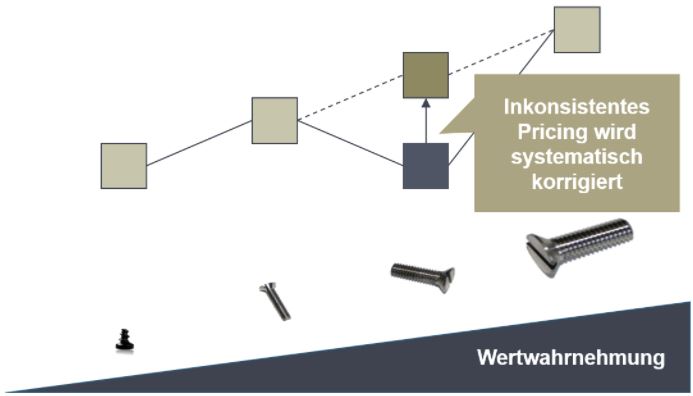 Inkonsistentes Pricing wird systematisch korrigiert

Wertwahrnehmung